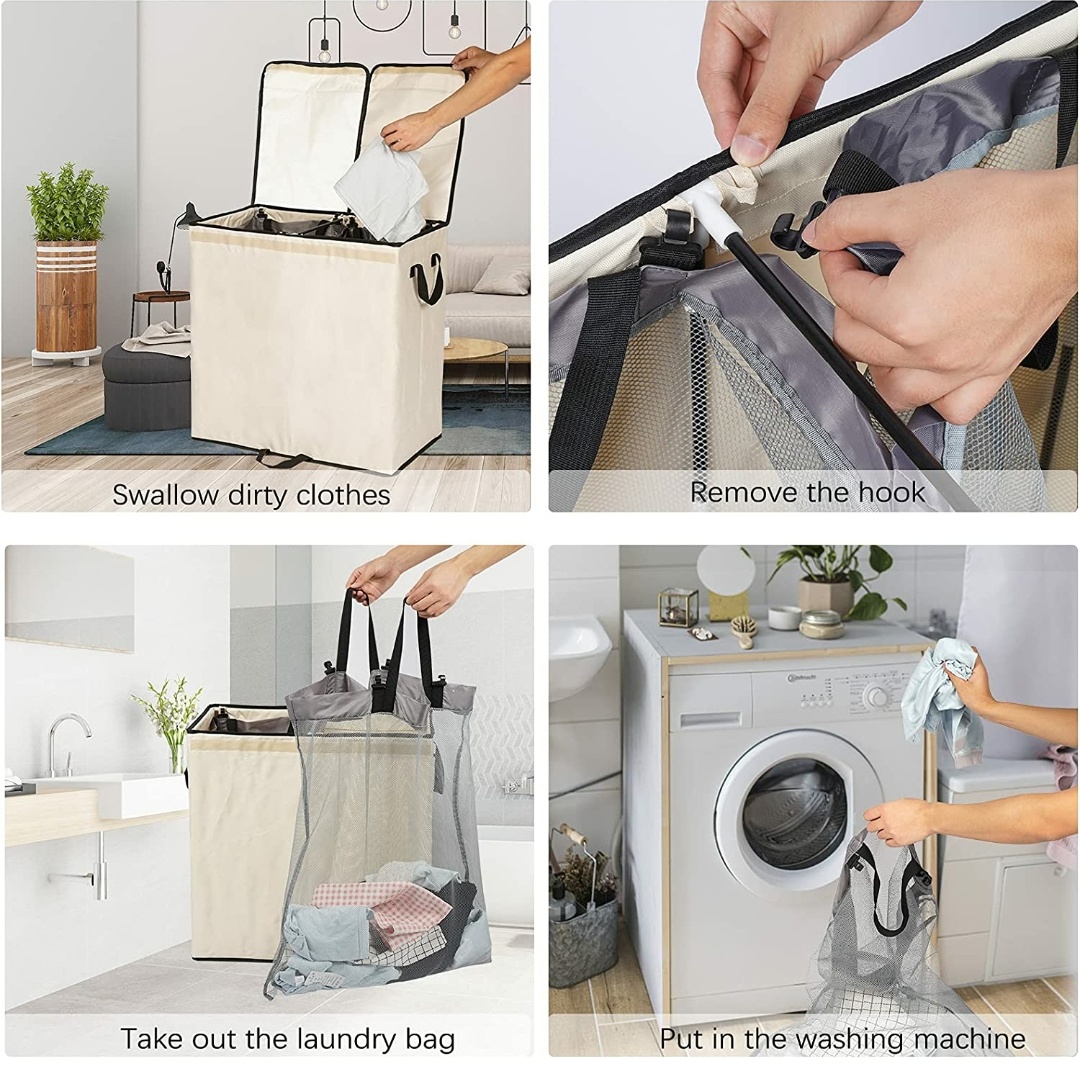 Swallow dirty clothes

Remove the hook

Take out the laundry bag

Put in the washing machine